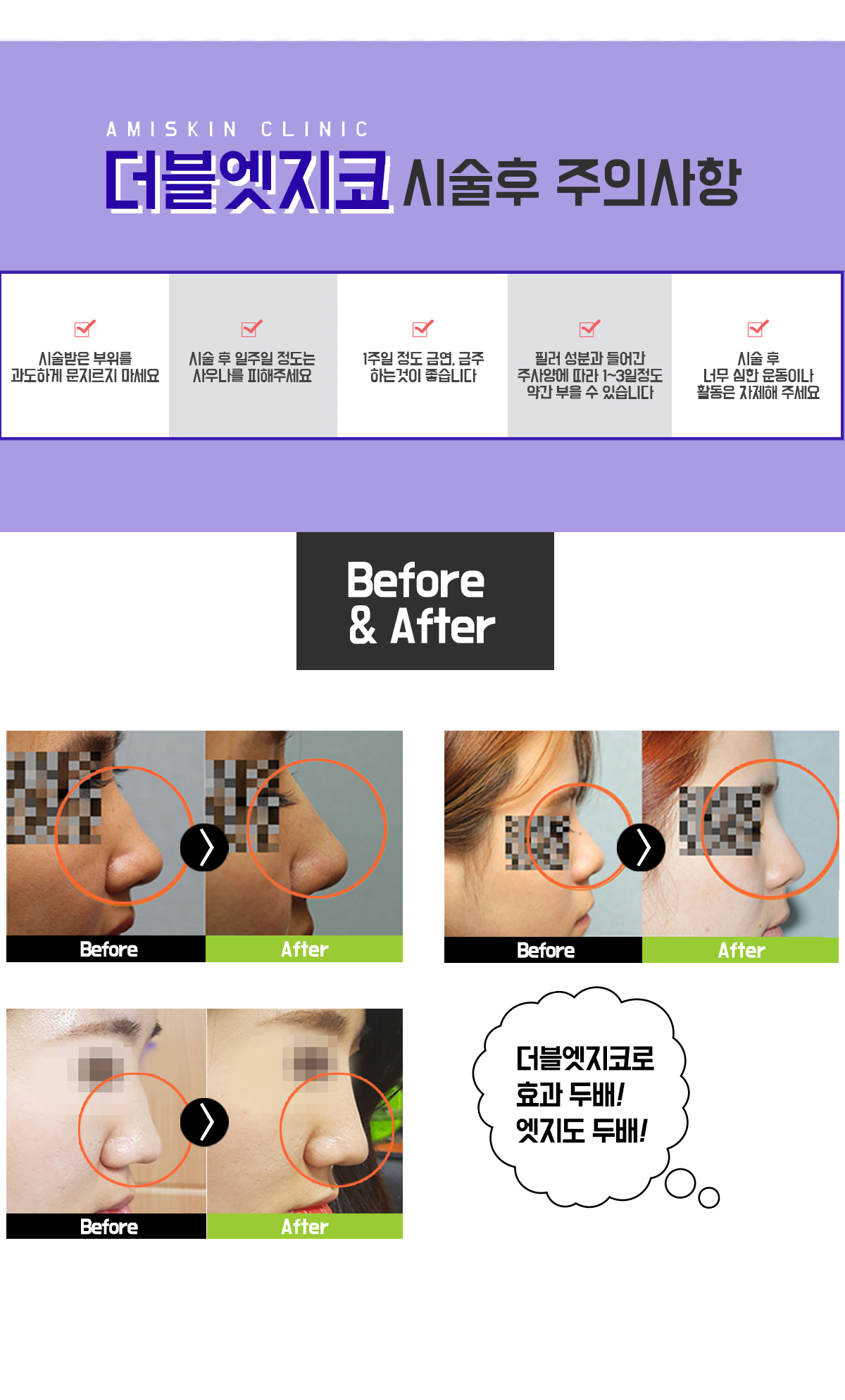 AMISKIN CLINIC

더블엣지코 시술후 주의사항

시술받은 부위를 과도하게 문지르지 마세요

시술 후 일주일 정도는 사우나를 피해주세요

1주일 정도 금연, 금주 하는것이 좋습니다

필러 성분과 들어간 주사양에 따라 1~3일정도 약간 부을 수 있습니다

시술 후 너무 심한 운동이나 활동은 자제해 주세요

Before & After

Before

After

Before

After

Before

After

더블엣지코로 효과 두배! 엣지도 두배!